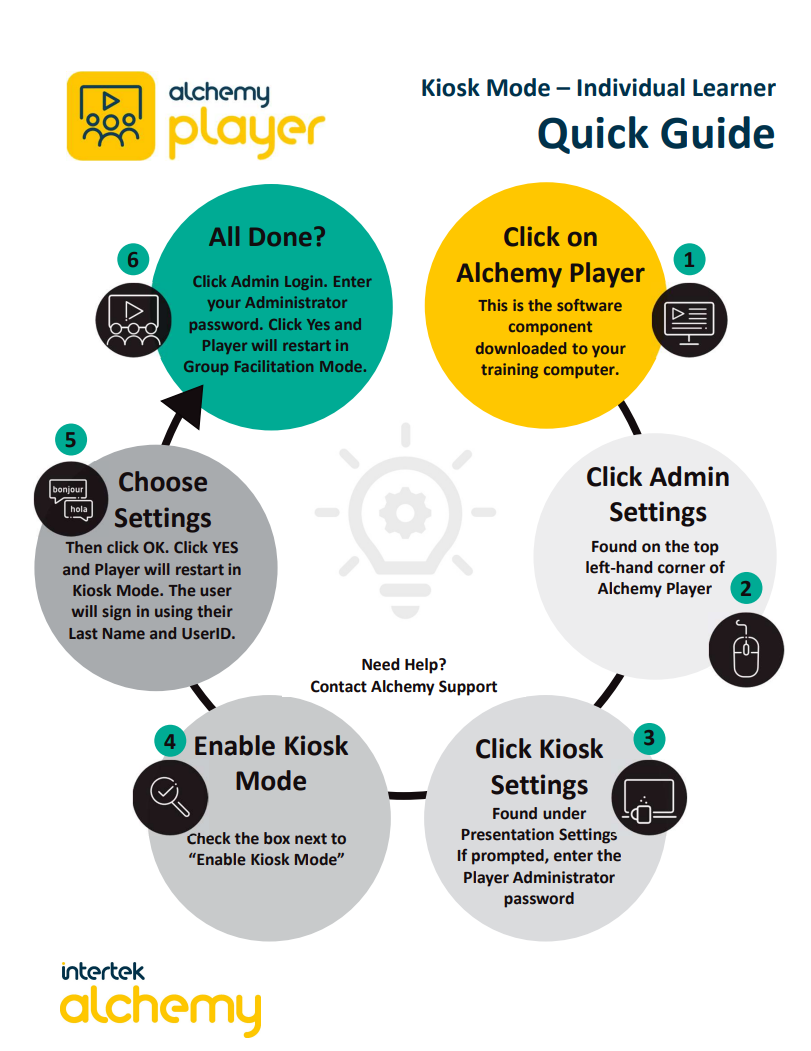 alchemy player

Kiosk Mode – Individual Learner

Quick Guide

1

Click on Alchemy Player

This is the software component downloaded to your training computer.

2

Click Admin Settings

Found on the top left-hand corner of Alchemy Player

3

Click Kiosk Settings

Found under Presentation Settings If prompted, enter the Player Administrator password

4

Enable Kiosk Mode

Check the box next to "Enable Kiosk Mode"

5

bonjour

hola

Choose Settings

Then click OK. Click YES and Player will restart in Kiosk Mode. The user will sign in using their Last Name and UserID.

6

All Done?

Click Admin Login. Enter your Administrator password. Click Yes and Player will restart in Group Facilitation Mode.

Need Help?
Contact Alchemy Support

intertek
alchemy